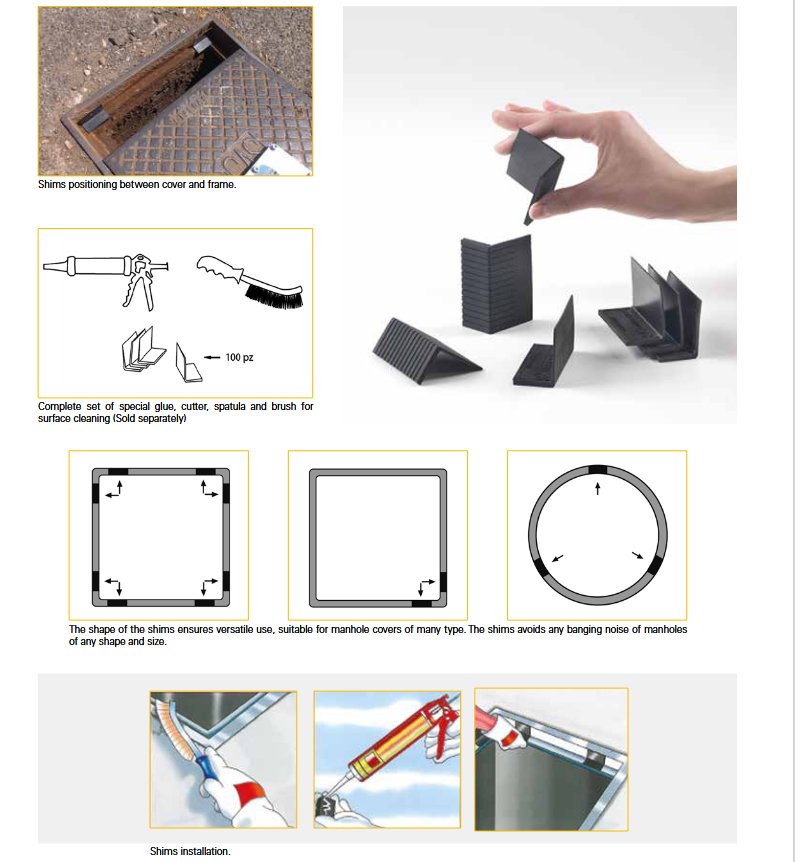 Shims positioning between cover and frame.

100 pz

Complete set of special glue, cutter, spatula and brush for surface cleaning (Sold separately)

The shape of the shims ensures versatile use, suitable for manhole covers of many type. The shims avoids any banging noise of manholes of any shape and size.

Shims installation.